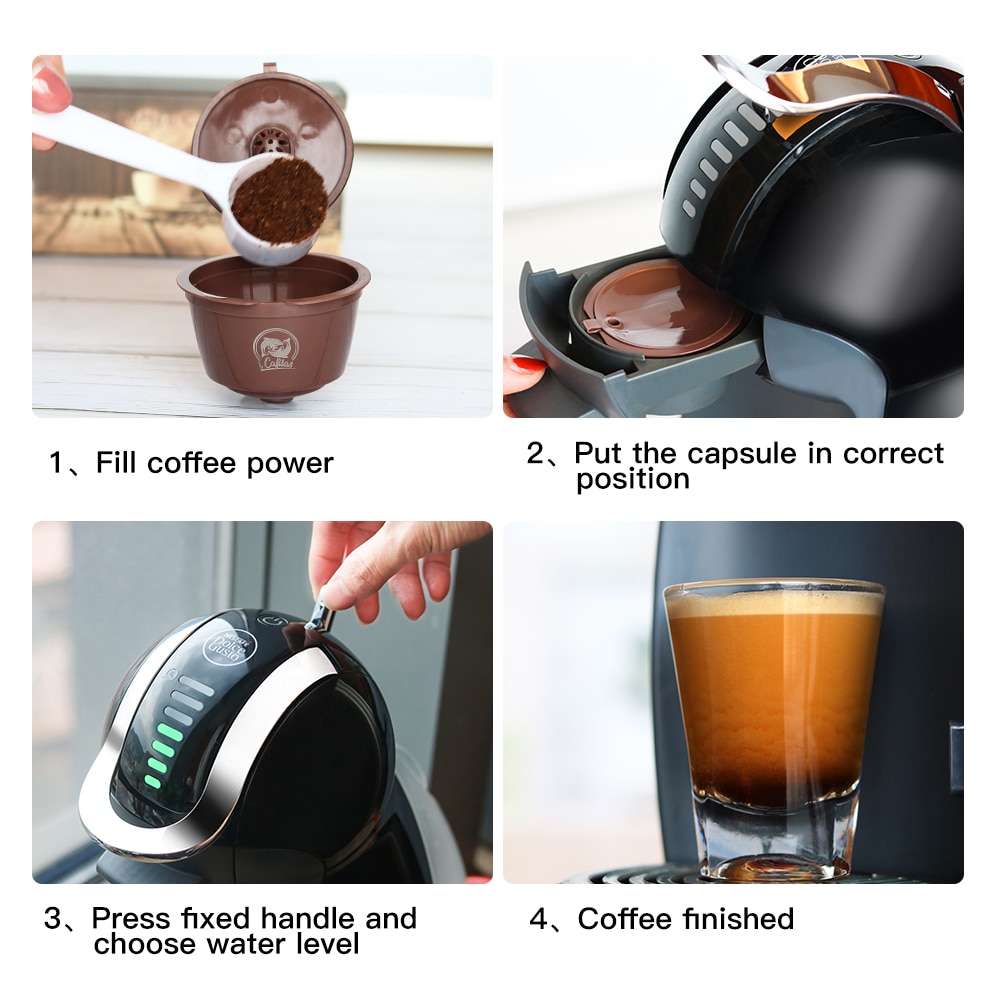 Cafilas

1、Fill coffee power

2、Put the capsule in correct position

NESCAFÉ Dolce Gusto

3、Press fixed handle and choose water level

4、Coffee finished